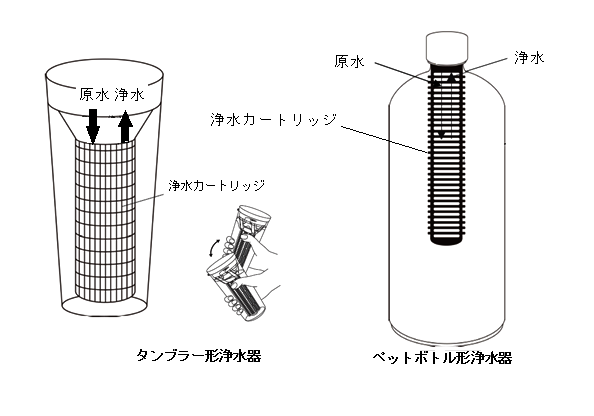 原水 浄水

浄水カートリッジ

タンブラー形浄水器

原水

浄水

浄水カートリッジ

ペットボトル形浄水器